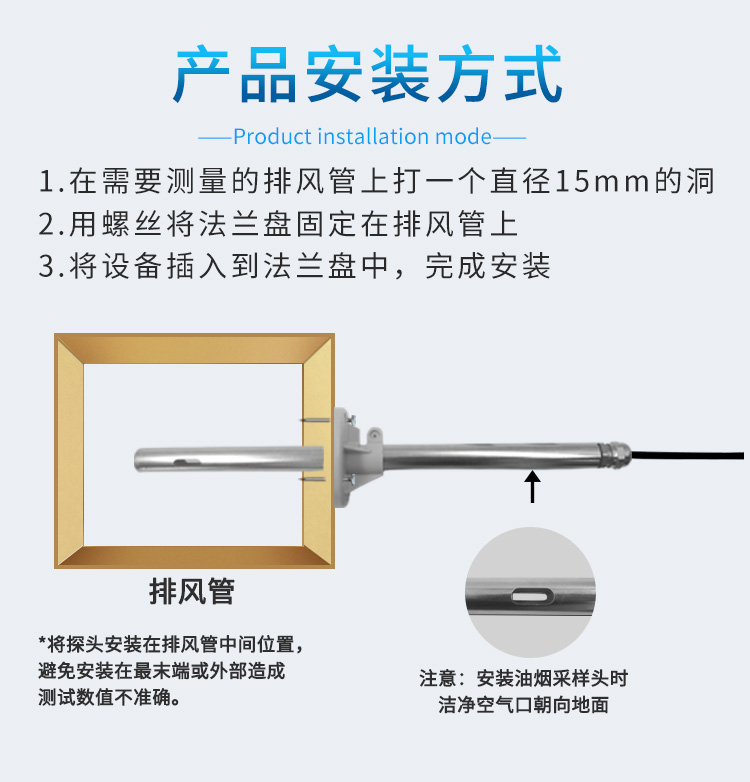 产品安装方式

——Product installation mode——

1.在需要测量的排风管上打一个直径15mm的洞
2.用螺丝将法兰盘固定在排风管上
3.将设备插入到法兰盘中，完成安装

排风管

*将探头安装在排风管中间位置，避免安装在最末端或外部造成测试数值不准确。

注意：安装油烟采样头时洁净空气口朝向地面